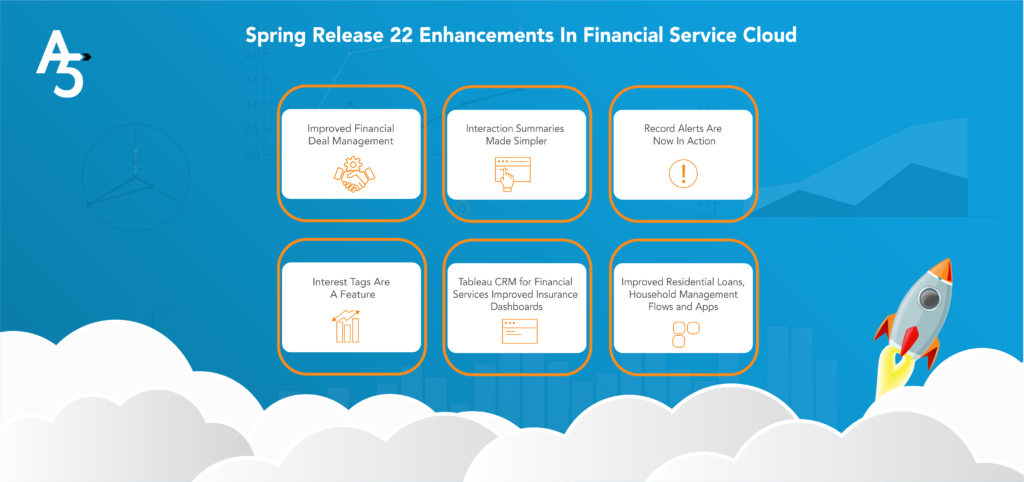 A5

Spring Release 22 Enhancements In Financial Service Cloud

Improved Financial Deal Management

Interaction Summaries Made Simpler

Record Alerts Are Now In Action

Interest Tags Are A Feature

Tableau CRM for Financial Services Improved Insurance Dashboards

Improved Residential Loans, Household Management Flows and Apps