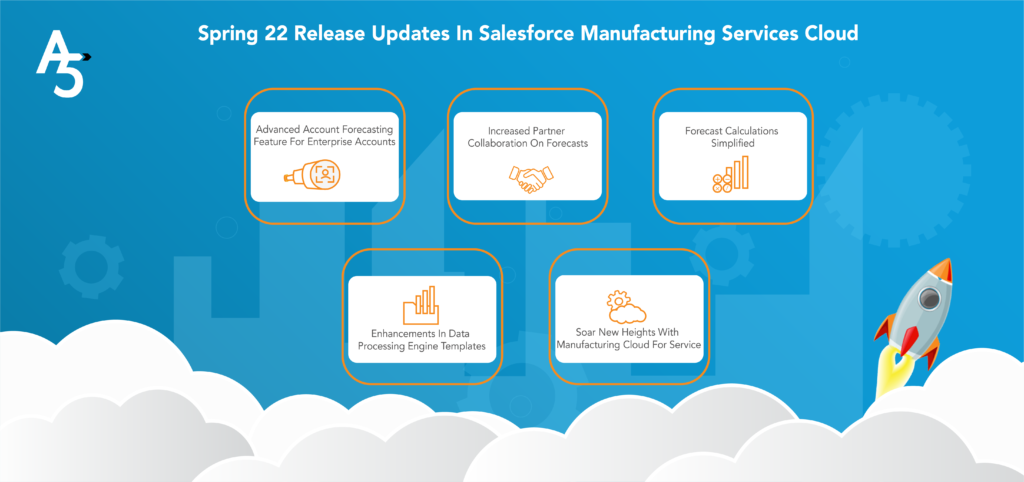 A5

Spring 22 Release Updates In Salesforce Manufacturing Services Cloud

Advanced Account Forecasting Feature For Enterprise Accounts

Increased Partner Collaboration On Forecasts

Forecast Calculations Simplified

Enhancements In Data Processing Engine Templates

Soar New Heights With Manufacturing Cloud For Service