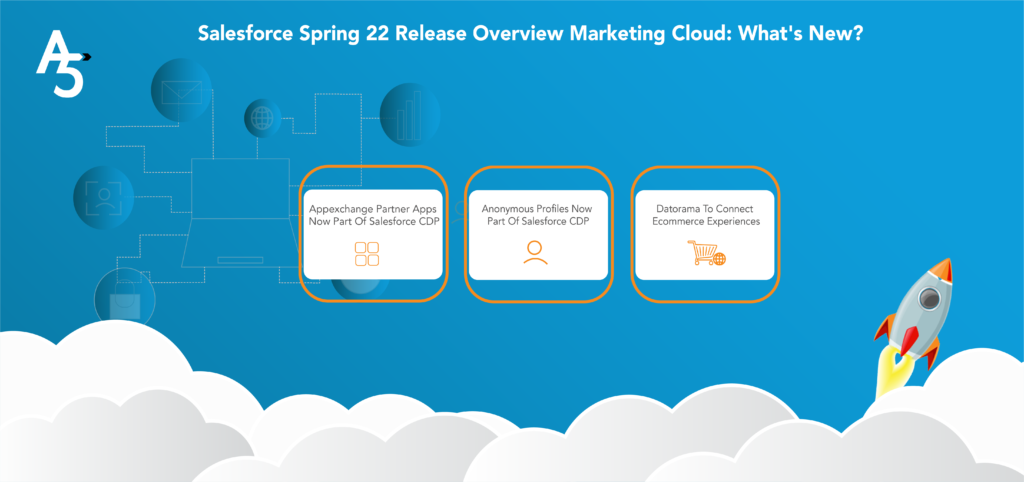 A5

Salesforce Spring 22 Release Overview Marketing Cloud: What's New?

Appexchange Partner Apps Now Part Of Salesforce CDP

Anonymous Profiles Now Part Of Salesforce CDP

Datorama To Connect Ecommerce Experiences