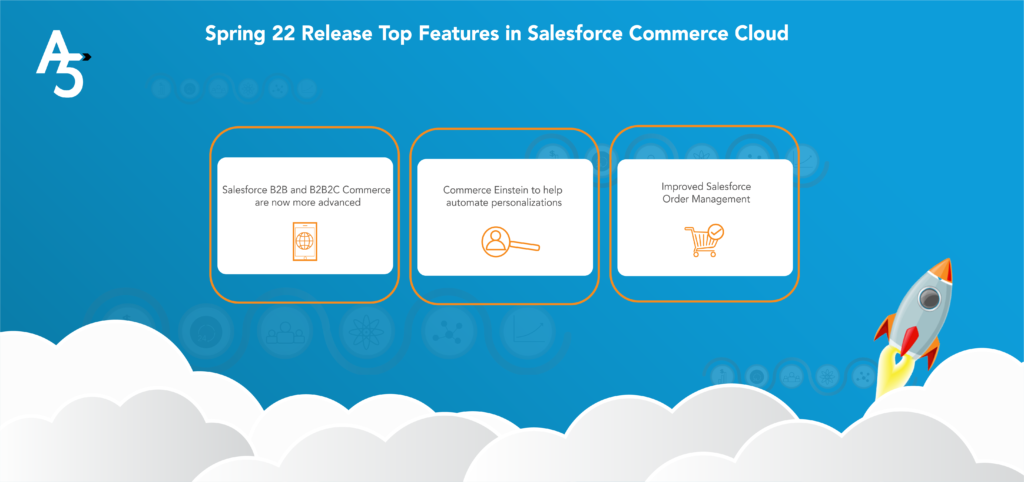 A5

Spring 22 Release Top Features in Salesforce Commerce Cloud

Salesforce B2B and B2B2C Commerce are now more advanced

Commerce Einstein to help automate personalizations

Improved Salesforce Order Management